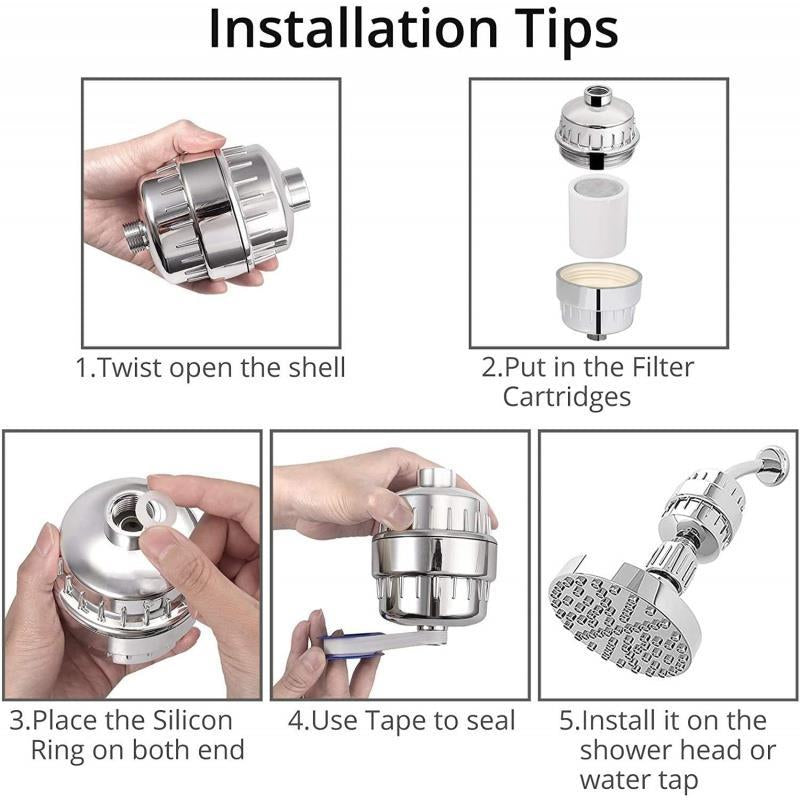 Installation Tips

1.Twist open the shell

2.Put in the Filter Cartridges

3.Place the Silicon Ring on both end

4.Use Tape to seal

5.Install it on the shower head or water tap